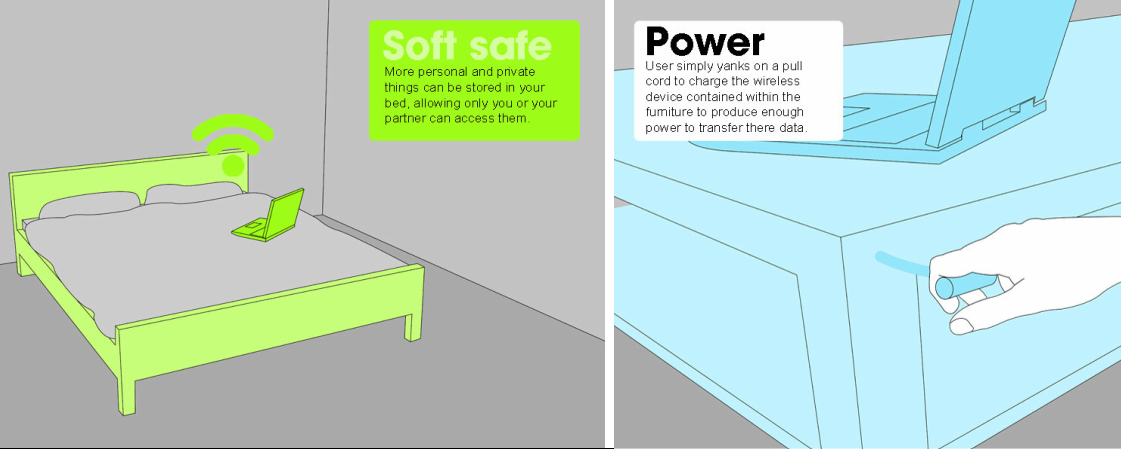 Soft safe
More personal and private things can be stored in your bed, allowing only you or your partner can access them.

Power
User simply yanks on a pull cord to charge the wireless device contained within the furniture to produce enough power to transfer there data.